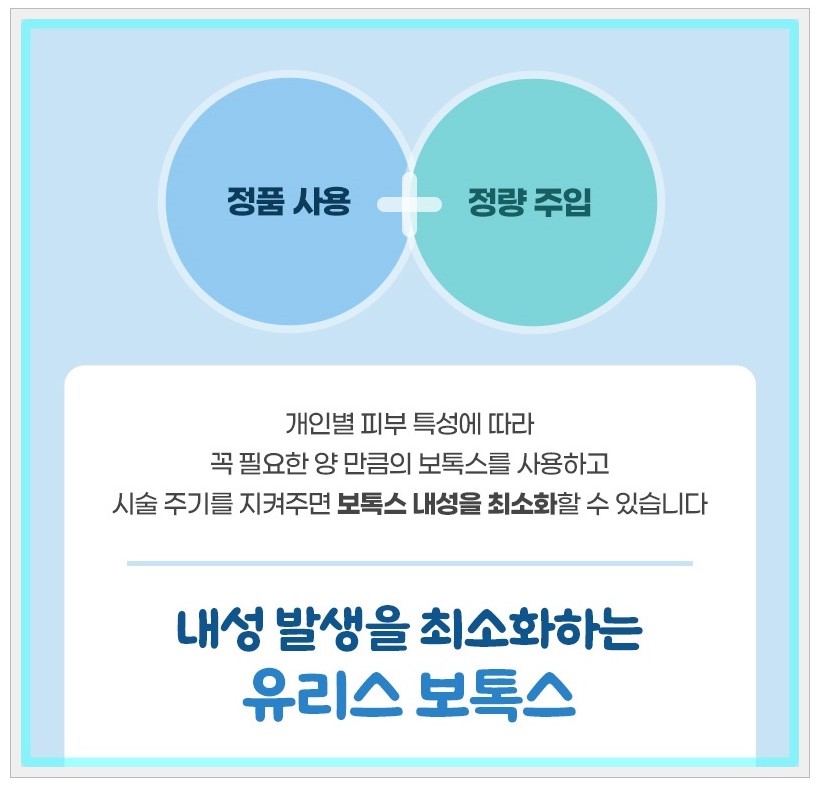 정품 사용

정량 주입

개인별 피부 특성에 따라
꼭 필요한 양 만큼의 보톡스를 사용하고
시술 주기를 지켜주면 보톡스 내성을 최소화할 수 있습니다

내성 발생을 최소화하는
유리스 보톡스